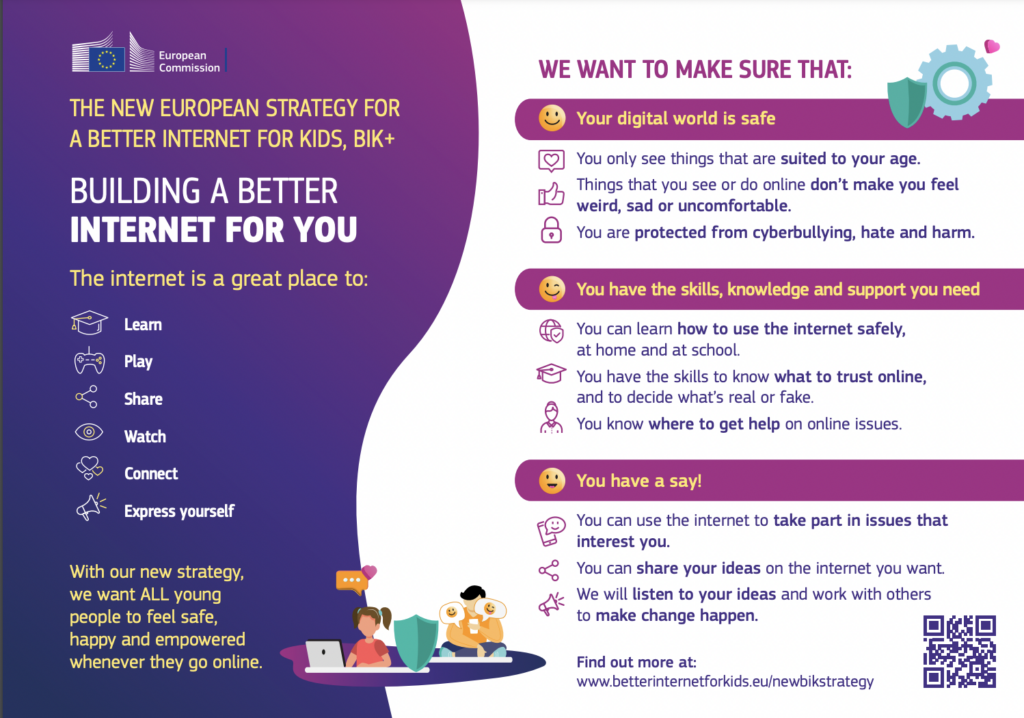 European Commission

THE NEW EUROPEAN STRATEGY FOR A BETTER INTERNET FOR KIDS, BIK+

BUILDING A BETTER INTERNET FOR YOU

The internet is a great place to:

Learn

Play

Share

Watch

Connect

Express yourself

With our new strategy, we want ALL young people to feel safe, happy and empowered whenever they go online.

WE WANT TO MAKE SURE THAT:

Your digital world is safe

You only see things that are suited to your age.

Things that you see or do online don't make you feel weird, sad or uncomfortable.

You are protected from cyberbullying, hate and harm.

You have the skills, knowledge and support you need

You can learn how to use the internet safely, at home and at school.

You have the skills to know what to trust online, and to decide what's real or fake.

You know where to get help on online issues.

You have a say!

You can use the internet to take part in issues that interest you.

You can share your ideas on the internet you want.

We will listen to your ideas and work with others to make change happen.

Find out more at:
www.betterinternetforkids.eu/newbikstrategy